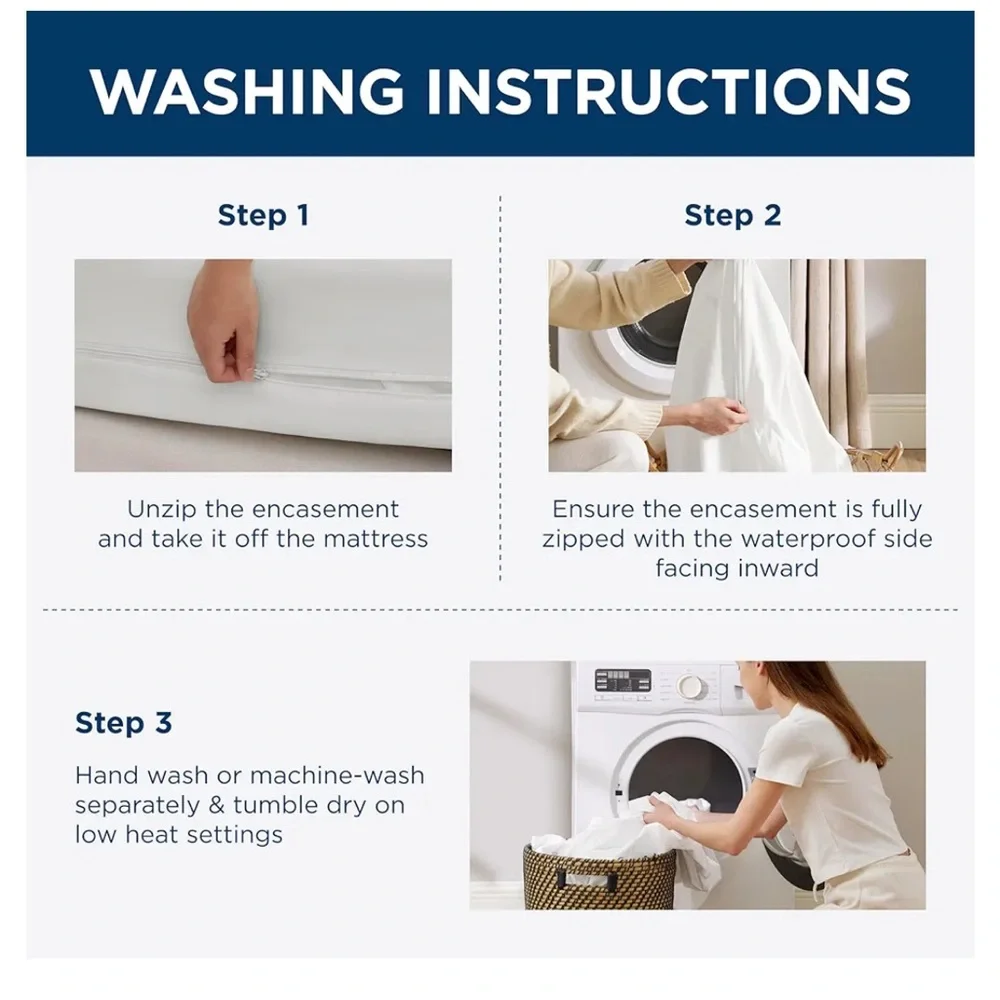 WASHING INSTRUCTIONS

Step 1

Unzip the encasement and take it off the mattress

Step 2

Ensure the encasement is fully zipped with the waterproof side facing inward

Step 3

Hand wash or machine-wash separately & tumble dry on low heat settings